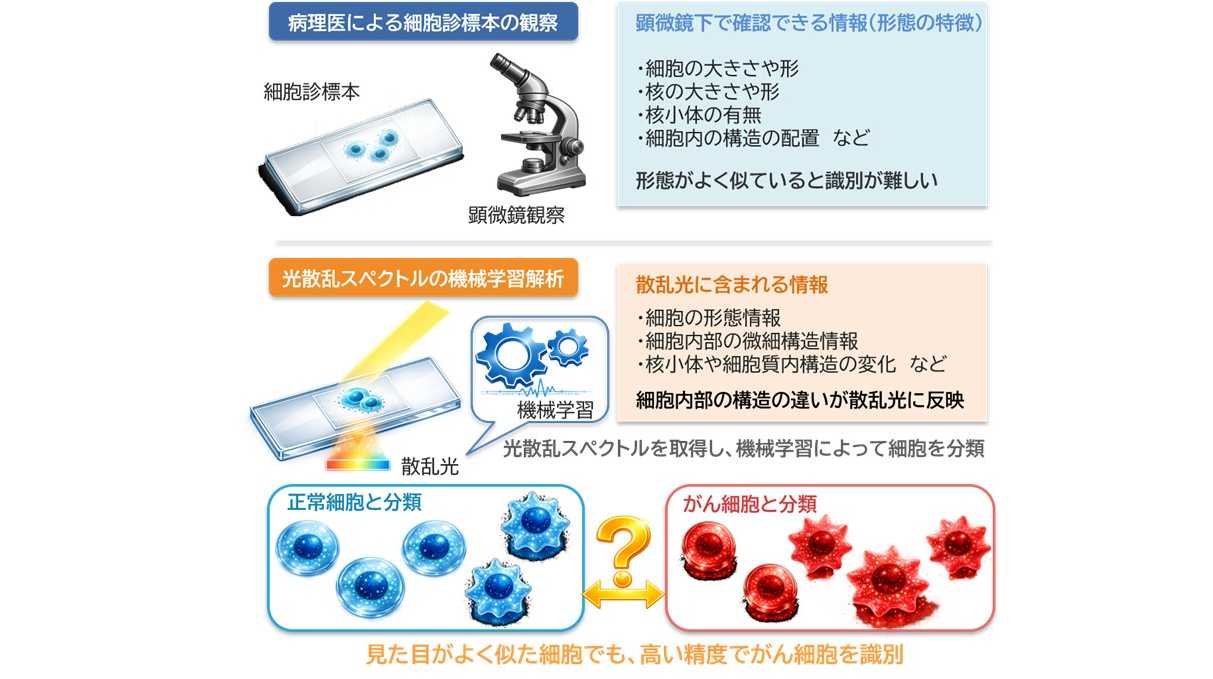 病理医による細胞診標本の観察

細胞診標本

顕微鏡観察

顕微鏡下で確認できる情報（形態の特徴）

・細胞の大きさや形
・核の大きさや形
・核小体の有無
・細胞内の構造の配置　など

形態がよく似ていると識別が難しい

光散乱スペクトルの機械学習解析

機械学習

散乱光

散乱光に含まれる情報

・細胞の形態情報
・細胞内部の微細構造情報
・核小体や細胞質内構造の変化　など

細胞内部の構造の違いが散乱光に反映

光散乱スペクトルを取得し、機械学習によって細胞を分類

正常細胞と分類

?

がん細胞と分類

見た目がよく似た細胞でも、高い精度でがん細胞を識別