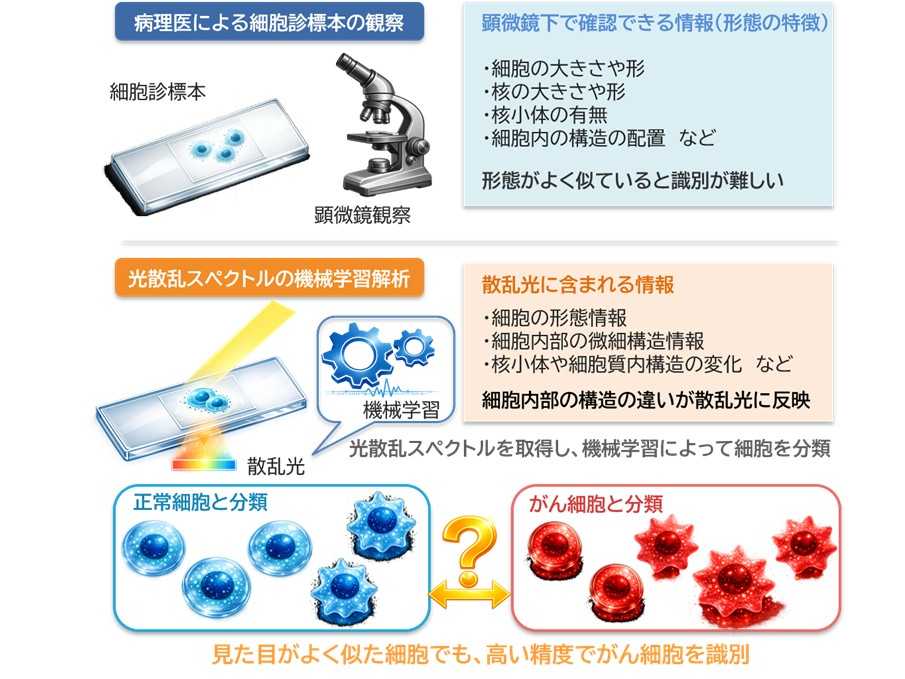 病理医による細胞診標本の観察

細胞診標本

顕微鏡観察

顕微鏡下で確認できる情報（形態の特徴）

・細胞の大きさや形
・核の大きさや形
・核小体の有無
・細胞内の構造の配置　など

形態がよく似ていると識別が難しい

光散乱スペクトルの機械学習解析

機械学習

散乱光

散乱光に含まれる情報

・細胞の形態情報
・細胞内部の微細構造情報
・核小体や細胞質内構造の変化　など

細胞内部の構造の違いが散乱光に反映

光散乱スペクトルを取得し、機械学習によって細胞を分類

正常細胞と分類

?

がん細胞と分類

見た目がよく似た細胞でも、高い精度でがん細胞を識別