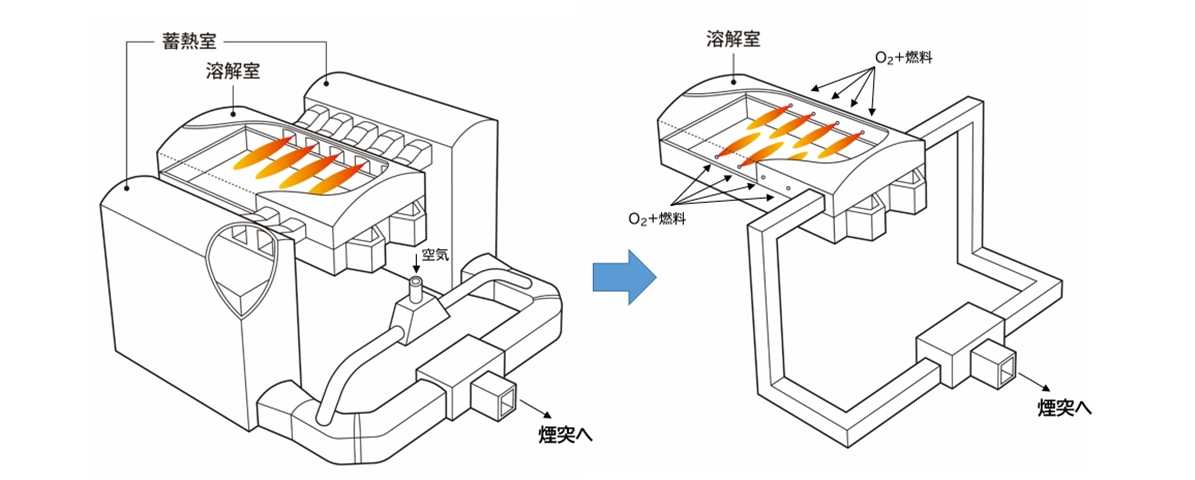 蓄熱室
溶解室
空気
煙突へ

溶解室
$O_2$+燃料
$O_2$+燃料
煙突へ