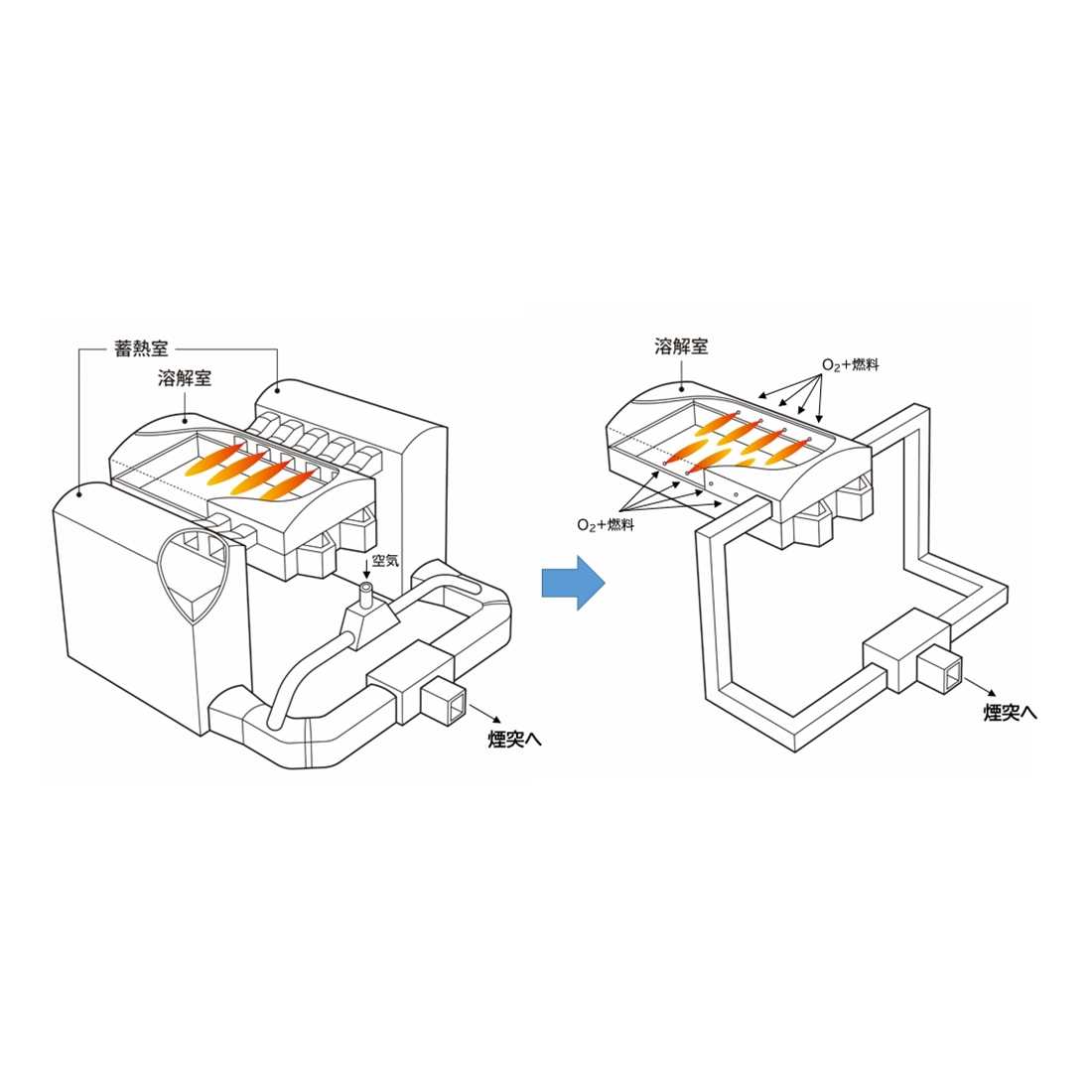 蓄熱室
溶解室
空気
煙突へ

溶解室
$O_2$+燃料
$O_2$+燃料
煙突へ