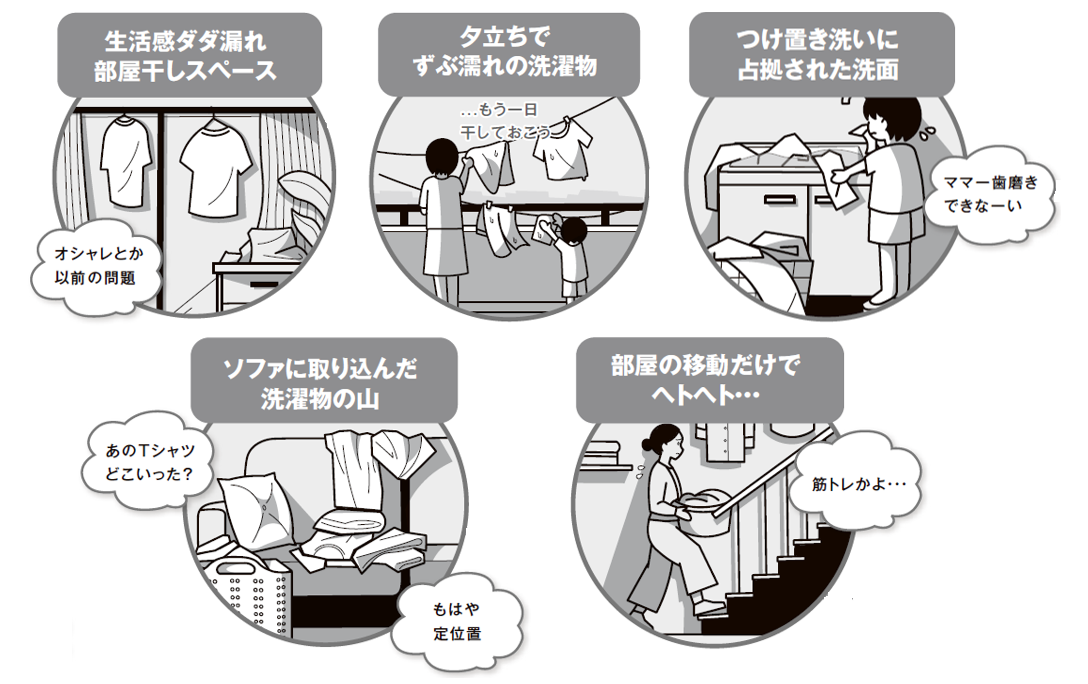 生活感ダダ漏れ
部屋干しスペース

オシャレとか
以前の問題

夕立ちで
ずぶ濡れの洗濯物

…もう一日
干しておこう

つけ置き洗いに
占拠された洗面

ママー歯磨き
できなーい

ソファに取り込んだ
洗濯物の山

あのTシャツ
どこいった？

もはや
定位置

部屋の移動だけで
ヘトヘト…

筋トレかよ…