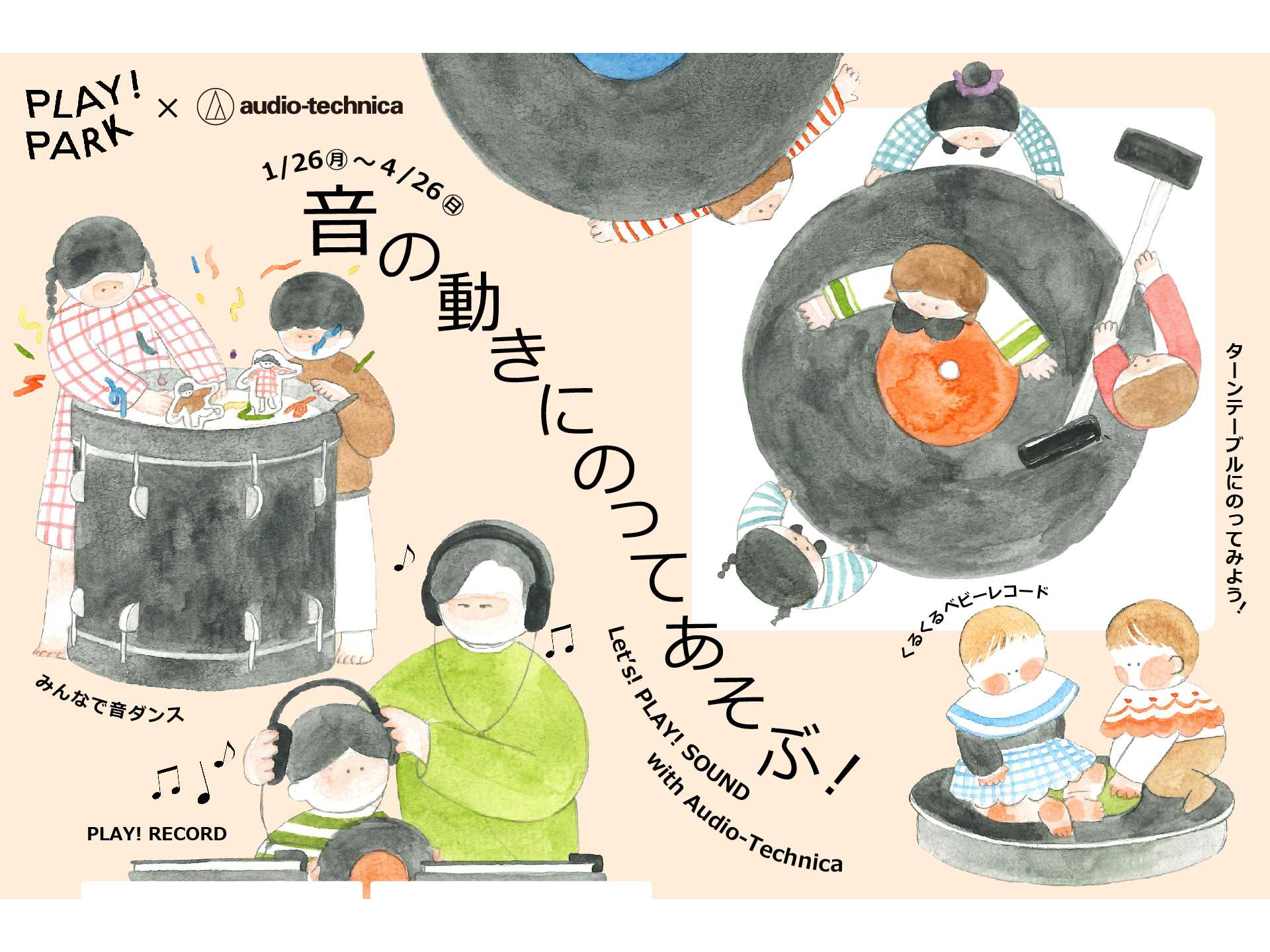 PLAY! PARK × audio-technica

1/26㊊～4/26㊐

音の動きにのってあそぶ!

Let's! PLAY! SOUND with Audio-Technica

ターンテーブルにのってみよう!

くるくるベビーレコード

みんなで音ダンス

PLAY! RECORD