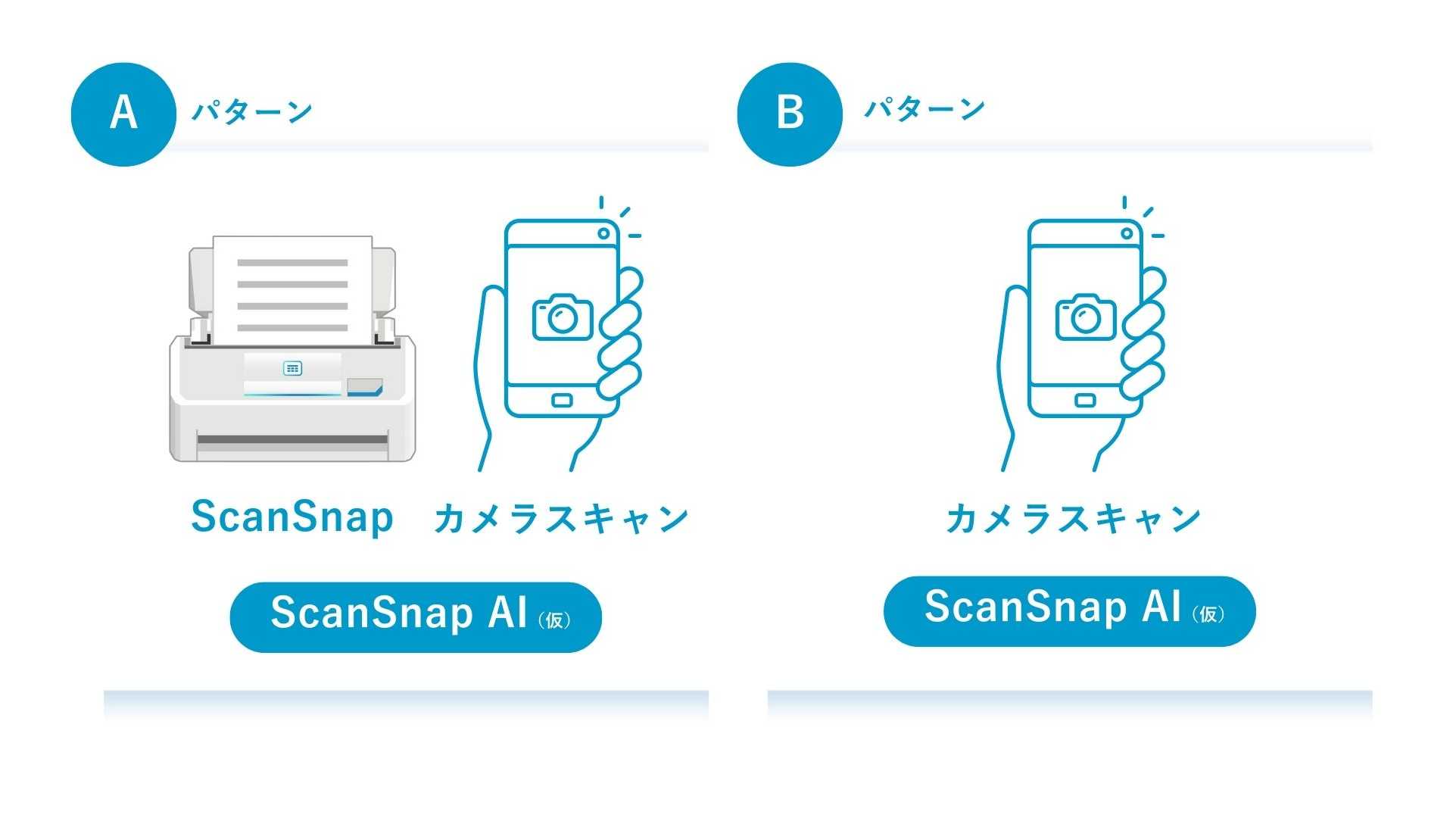 A パターン

ScanSnap カメラスキャン

ScanSnap AI（仮）

B パターン

カメラスキャン

ScanSnap AI（仮）