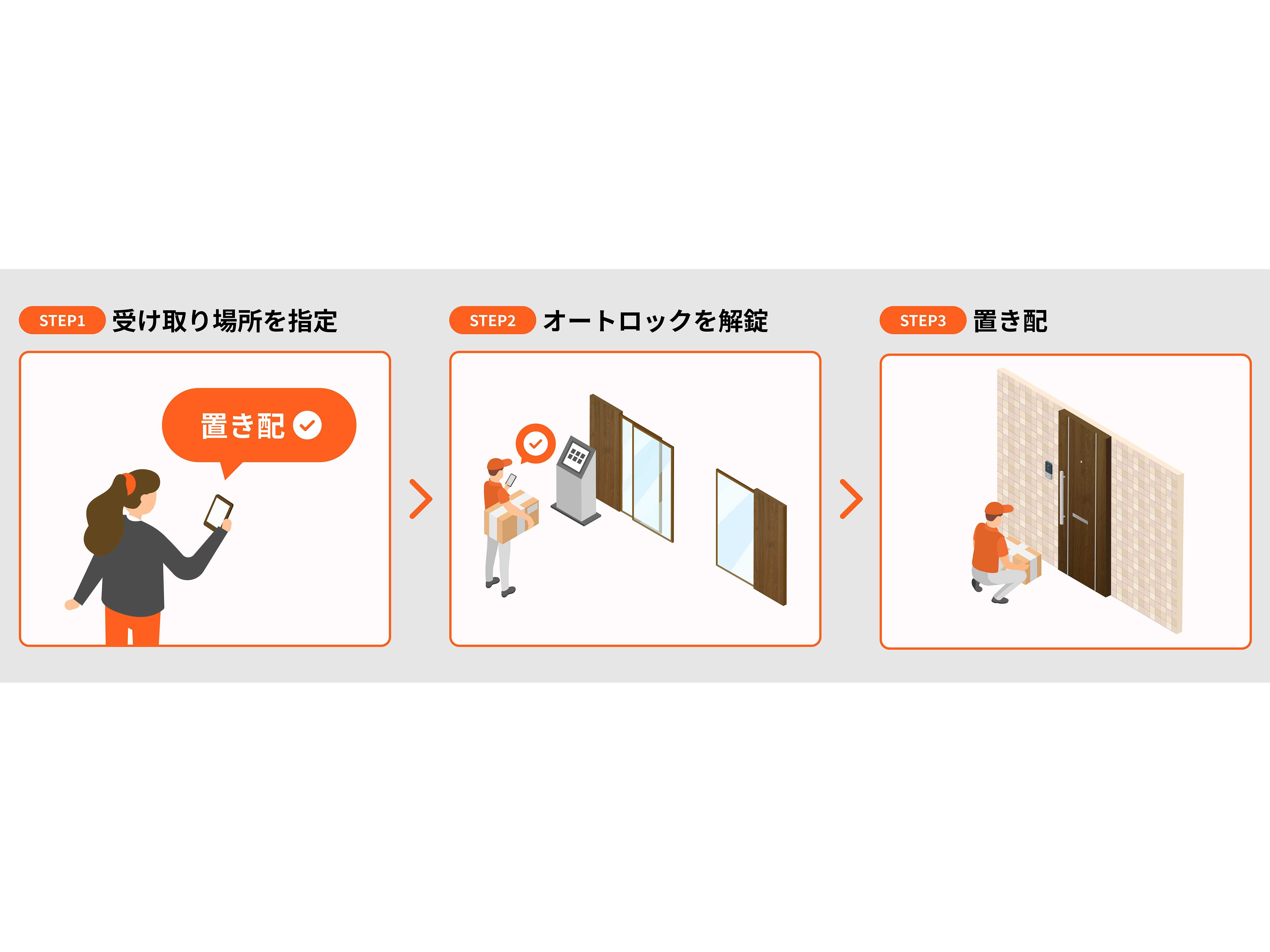 STEP1 受け取り場所を指定

置き配

STEP2 オートロックを解錠

STEP3 置き配