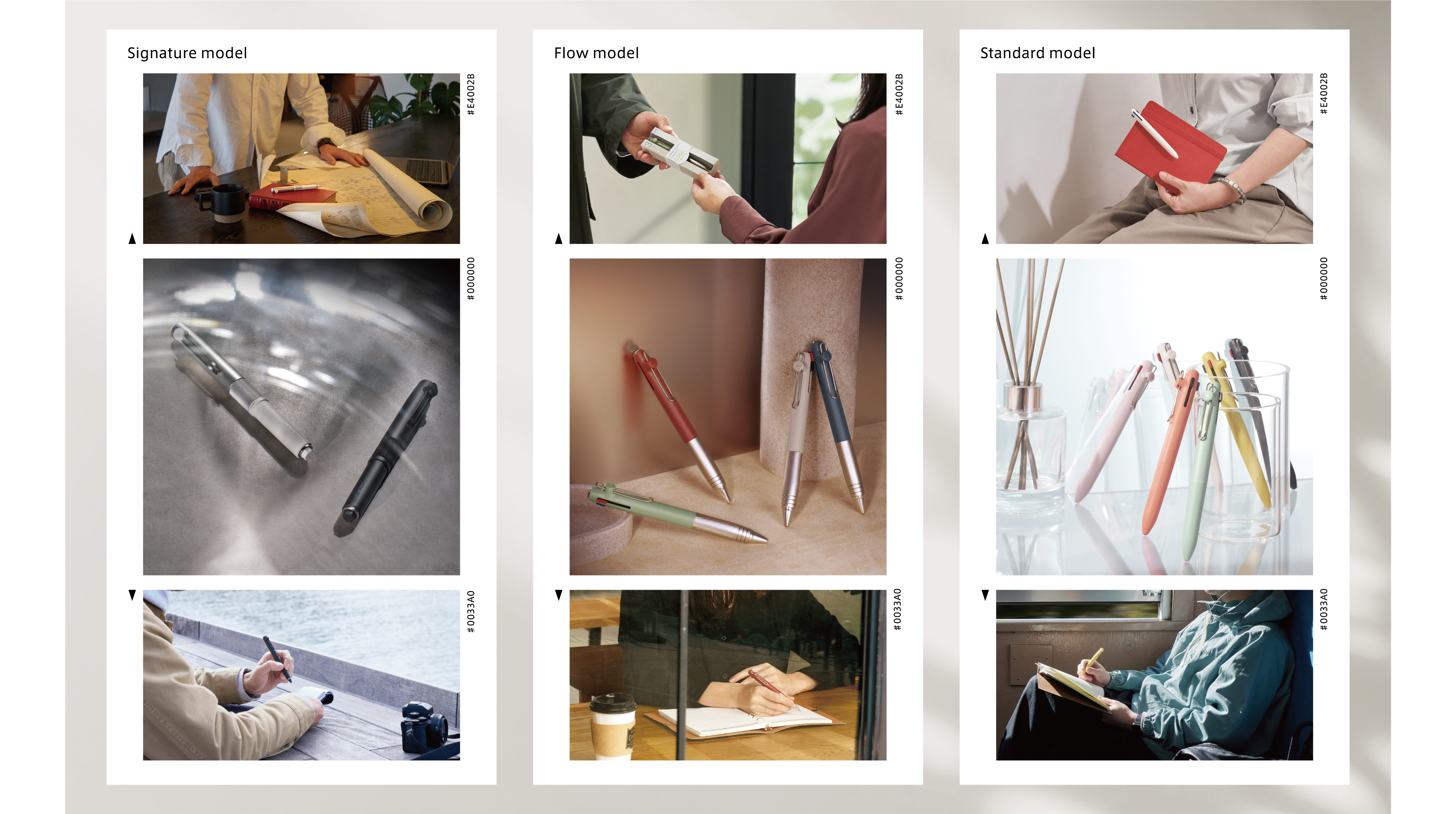 Signature model

#E4002B

▲

#000000

▼

#0033A0

Flow model

#E4002B

▲

#000000

▼

#0033A0

Standard model

#E4002B

▲

#000000

▼

#0033A0