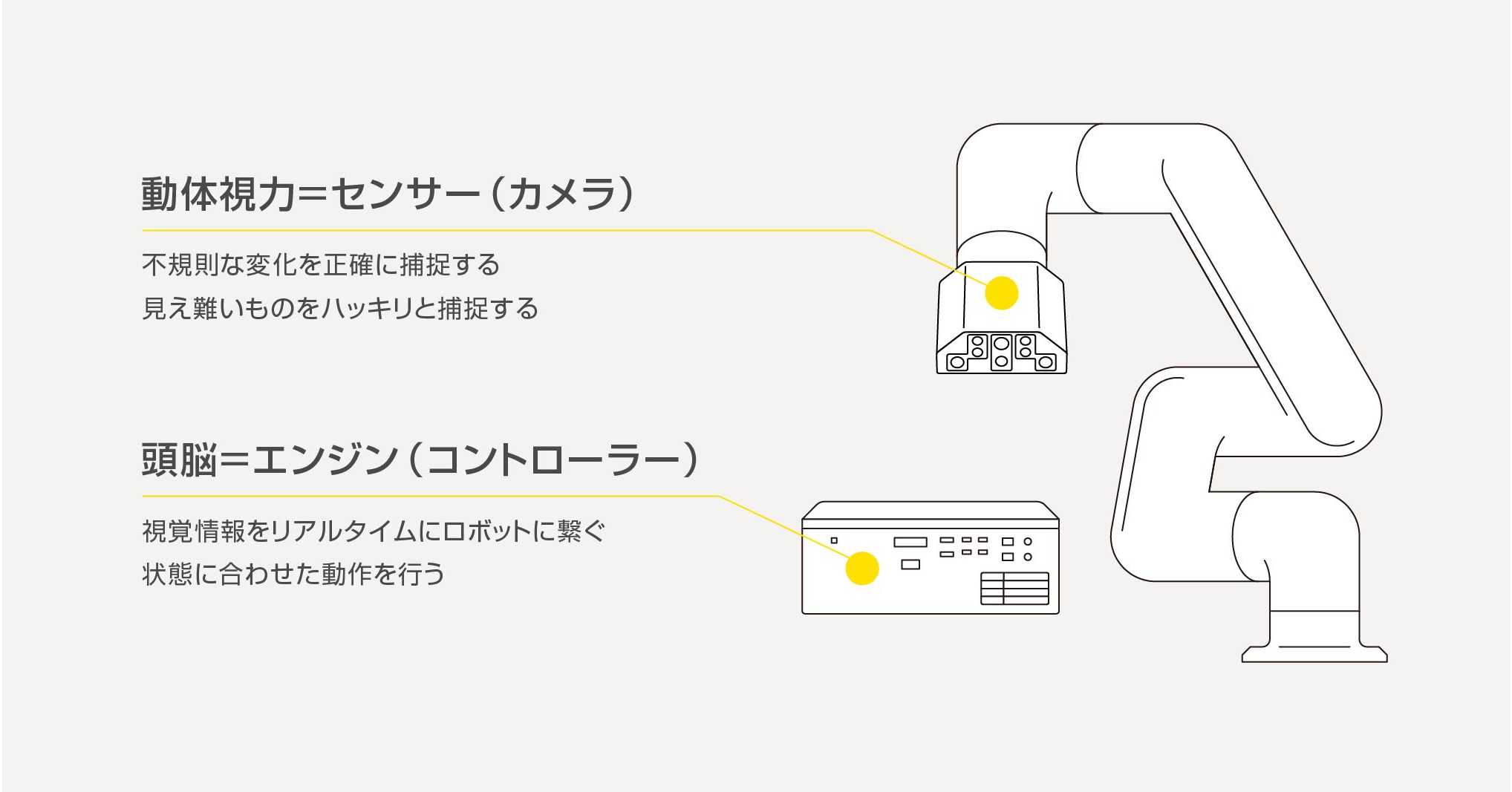 動体視力＝センサー（カメラ）

不規則な変化を正確に捕捉する
見え難いものをハッキリと捕捉する

頭脳＝エンジン（コントローラー）

視覚情報をリアルタイムにロボットに繋ぐ
状態に合わせた動作を行う