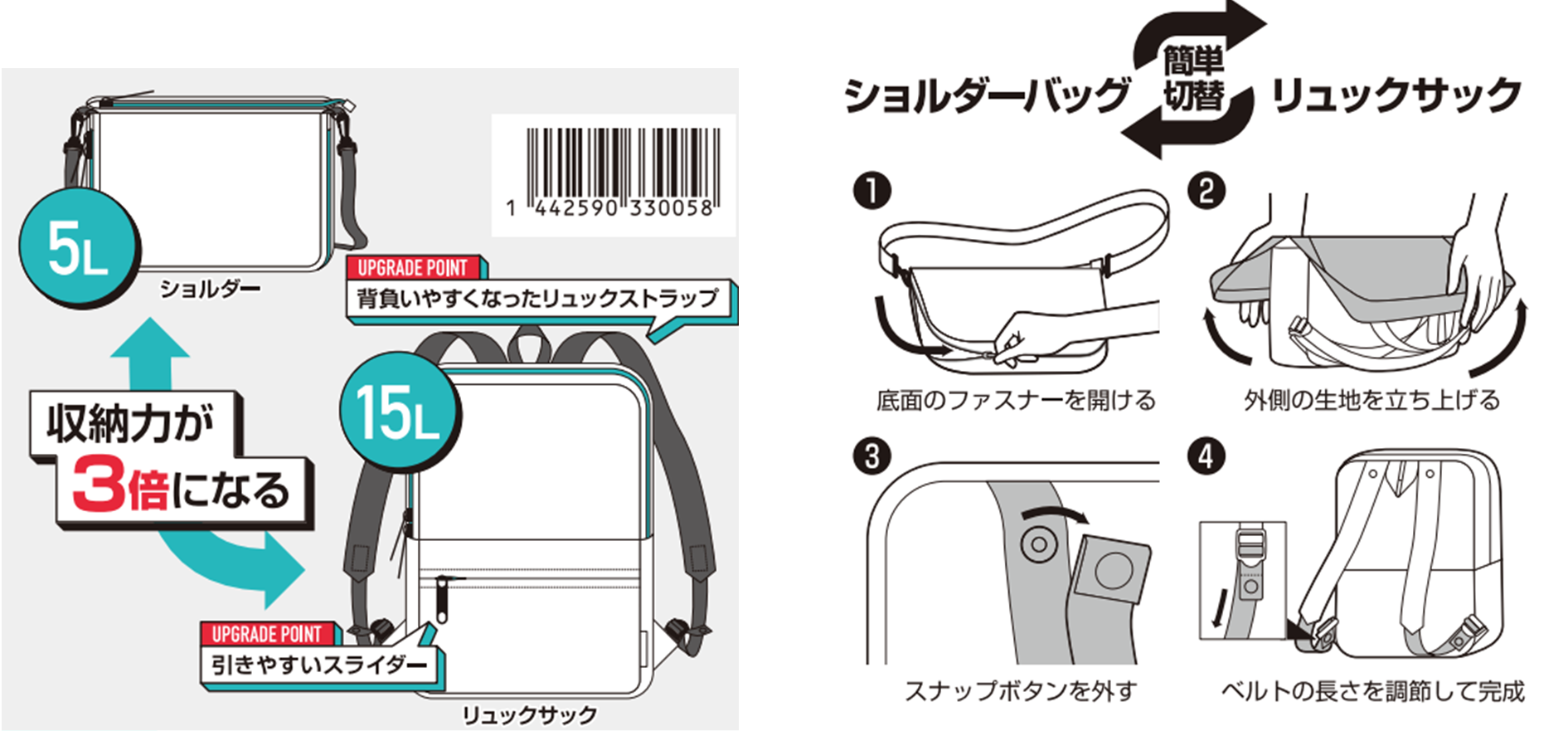 1 442590 330058

5L

ショルダー

UPGRADE POINT
背負いやすくなったリュックストラップ

収納力が
3倍になる

15L

UPGRADE POINT
引きやすいスライダー

リュックサック

ショルダーバッグ 簡単切替 リュックサック

❶
底面のファスナーを開ける

❷
外側の生地を立ち上げる

❸
スナップボタンを外す

❹
ベルトの長さを調節して完成