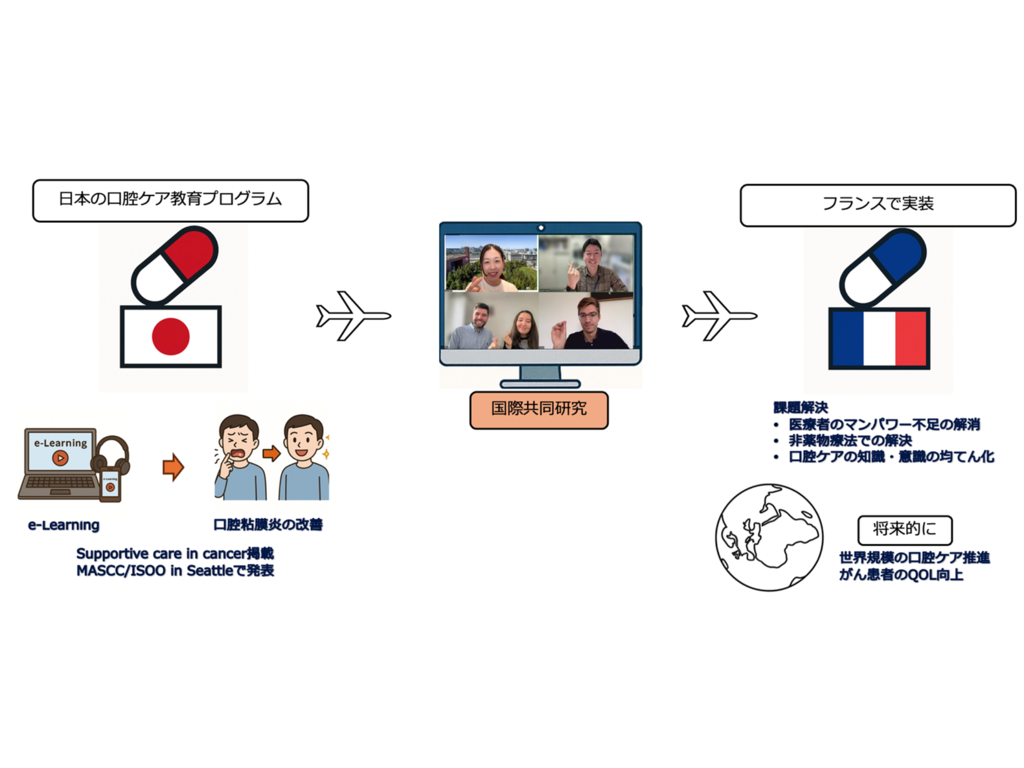 日本の口腔ケア教育プログラム

e-Learning

e-Learning

口腔粘膜炎の改善

Supportive care in cancer掲載
MASCC/ISOO in Seattleで発表

国際共同研究

フランスで実装

課題解決
• 医療者のマンパワー不足の解消
• 非薬物療法での解決
• 口腔ケアの知識・意識の均てん化

将来的に

世界規模の口腔ケア推進
がん患者のQOL向上