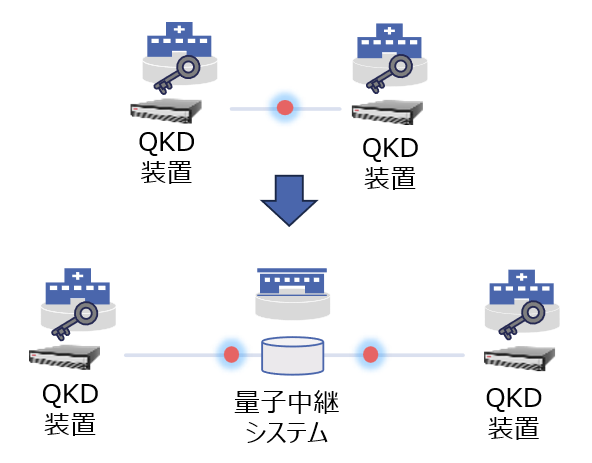 QKD
装置

QKD
装置

QKD
装置

量子中継
システム

QKD
装置