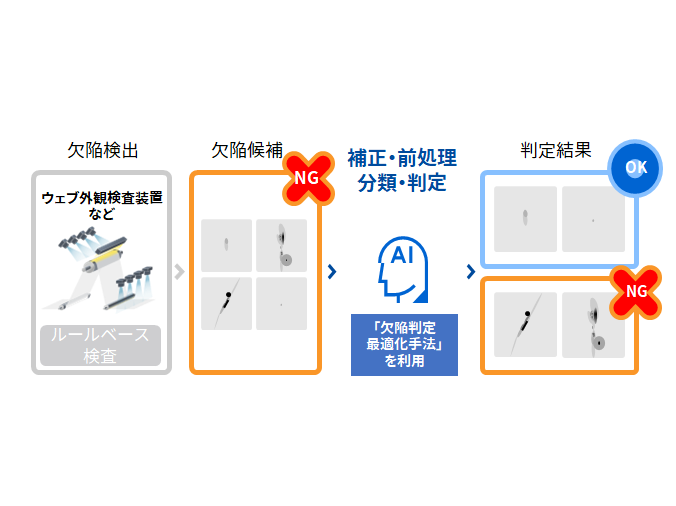 欠陥検出

ウェブ外観検査装置など

ルールベース検査

欠陥候補

NG

補正・前処理
分類・判定

AI

「欠陥判定最適化手法」を利用

判定結果

OK

NG