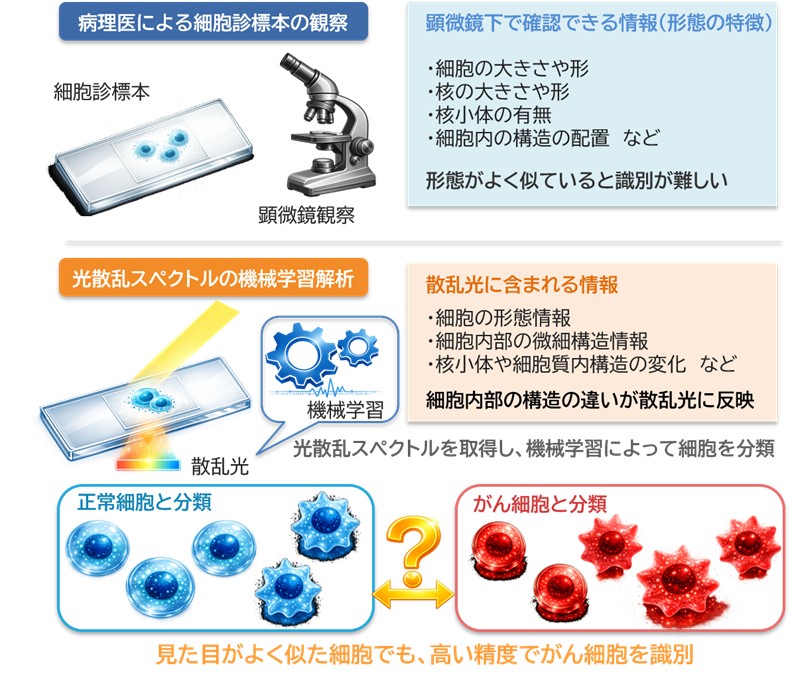 病理医による細胞診標本の観察

細胞診標本

顕微鏡観察

顕微鏡下で確認できる情報(形態の特徴)

・細胞の大きさや形
・核の大きさや形
・核小体の有無
・細胞内の構造の配置　など

形態がよく似ていると識別が難しい

光散乱スペクトルの機械学習解析

機械学習

散乱光

散乱光に含まれる情報

・細胞の形態情報
・細胞内部の微細構造情報
・核小体や細胞質内構造の変化　など

細胞内部の構造の違いが散乱光に反映

光散乱スペクトルを取得し、機械学習によって細胞を分類

正常細胞と分類

?

がん細胞と分類

見た目がよく似た細胞でも、高い精度でがん細胞を識別