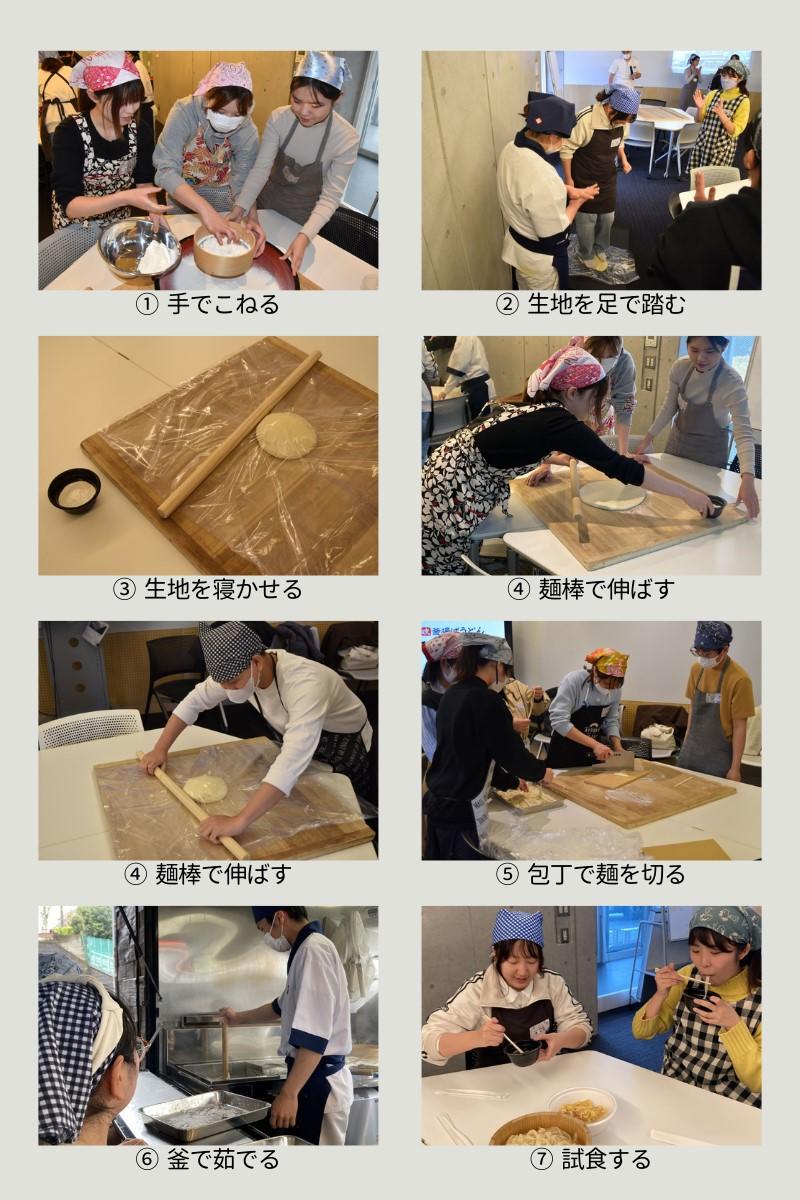 ① 手でこねる

② 生地を足で踏む

③ 生地を寝かせる

④ 麺棒で伸ばす

④ 麺棒で伸ばす

⑤ 包丁で麺を切る

⑥ 釜で茹でる

⑦ 試食する