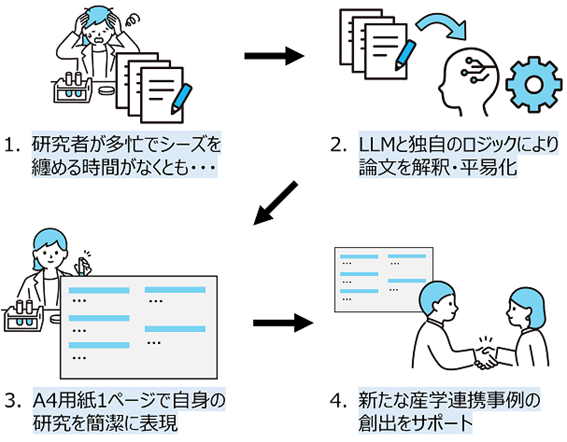 1. 研究者が多忙でシーズを纏める時間がなくとも・・・

2. LLMと独自のロジックにより論文を解釈・平易化

3. A4用紙1ページで自身の研究を簡潔に表現

4. 新たな産学連携事例の創出をサポート