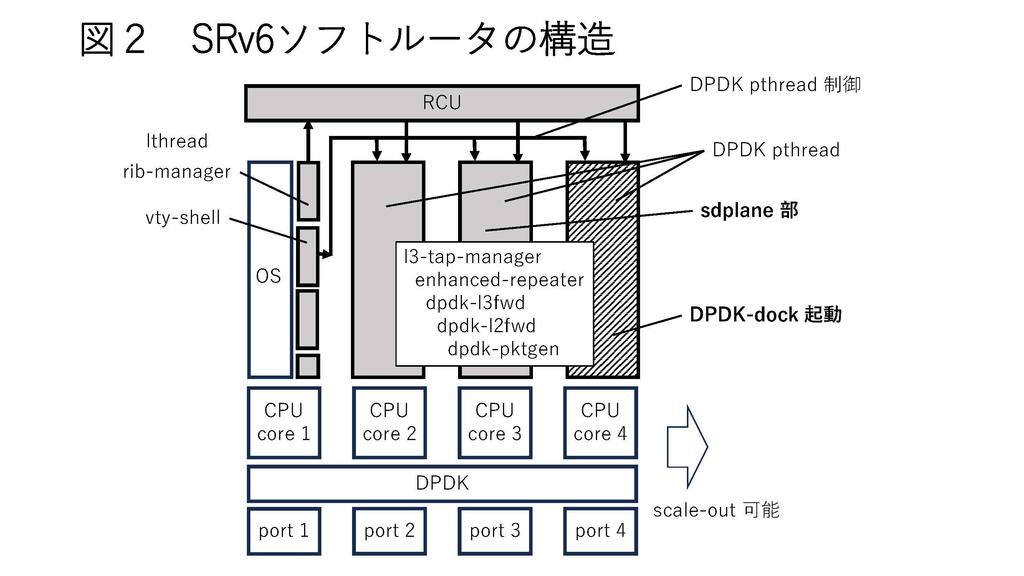 図２　SRv6ソフトルータの構造

RCU

DPDK pthread 制御

lthread

rib-manager

vty-shell

DPDK pthread

sdplane 部

OS

l3-tap-manager
enhanced-repeater
dpdk-l3fwd
dpdk-l2fwd
dpdk-pktgen

DPDK-dock 起動

CPU core 1

CPU core 2

CPU core 3

CPU core 4

DPDK

scale-out 可能

port 1

port 2

port 3

port 4