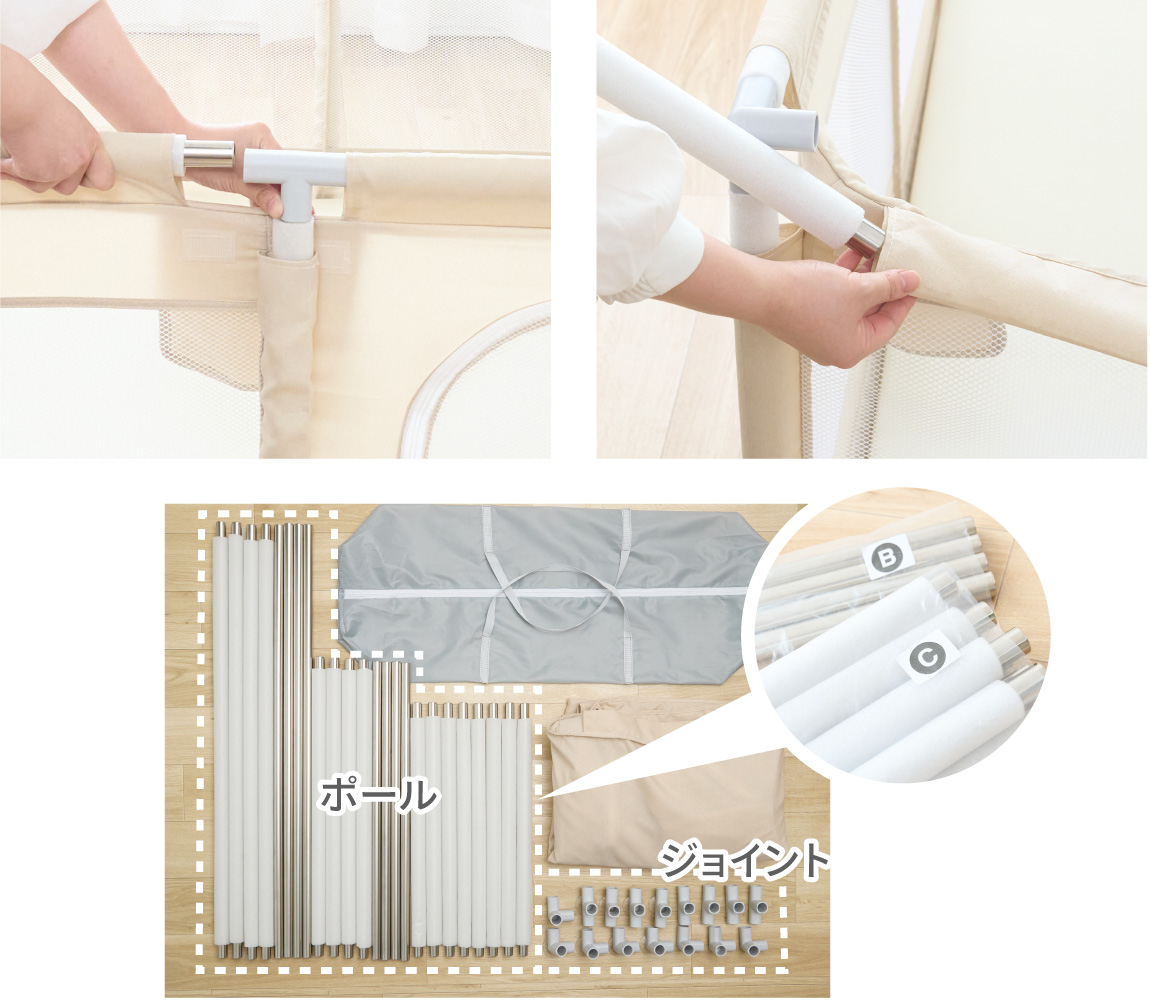 B
C
ポール
ジョイント